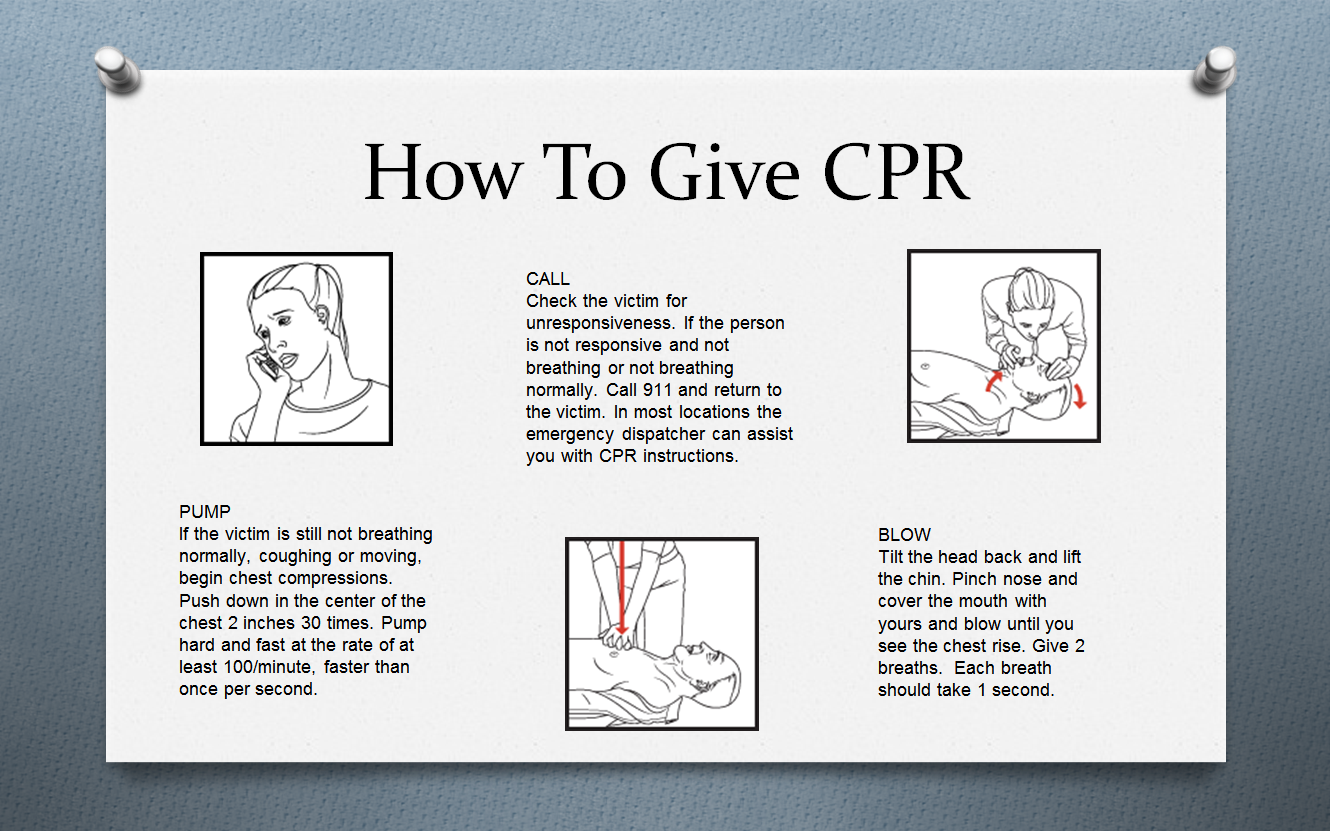 How To Give CPR

CALL
Check the victim for unresponsiveness. If the person is not responsive and not breathing or not breathing normally. Call 911 and return to the victim. In most locations the emergency dispatcher can assist you with CPR instructions.

PUMP
If the victim is still not breathing normally, coughing or moving, begin chest compressions. Push down in the center of the chest 2 inches 30 times. Pump hard and fast at the rate of at least 100/minute, faster than once per second.

BLOW
Tilt the head back and lift the chin. Pinch nose and cover the mouth with yours and blow until you see the chest rise. Give 2 breaths. Each breath should take 1 second.